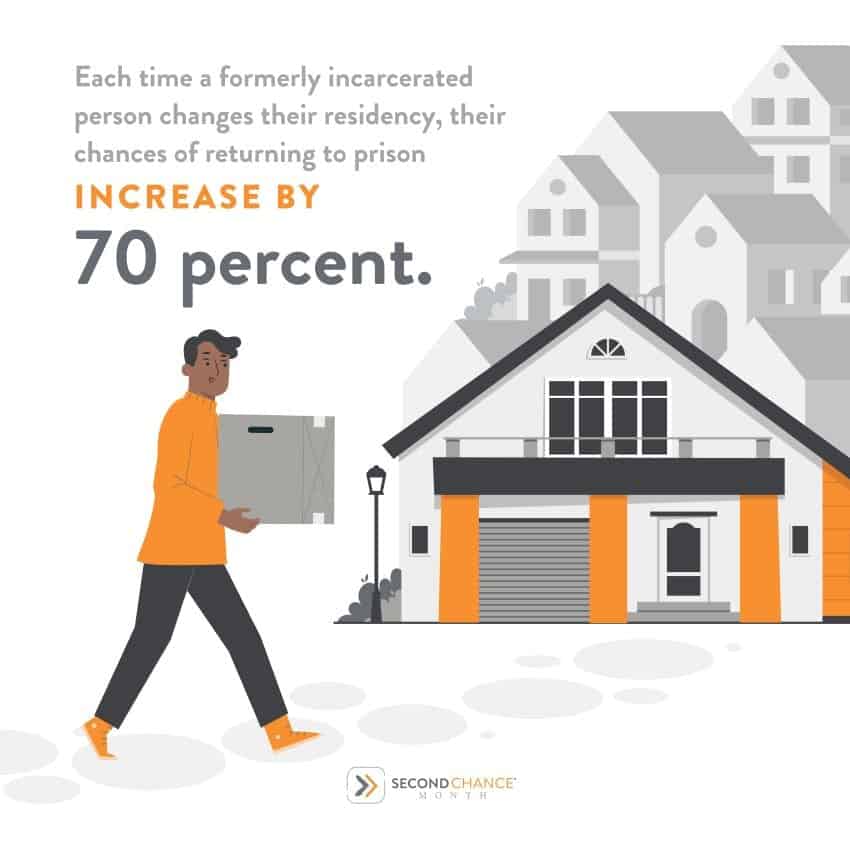 Each time a formerly incarcerated person changes their residency, their chances of returning to prison

INCREASE BY

70 percent.

SECOND CHANCE MONTH