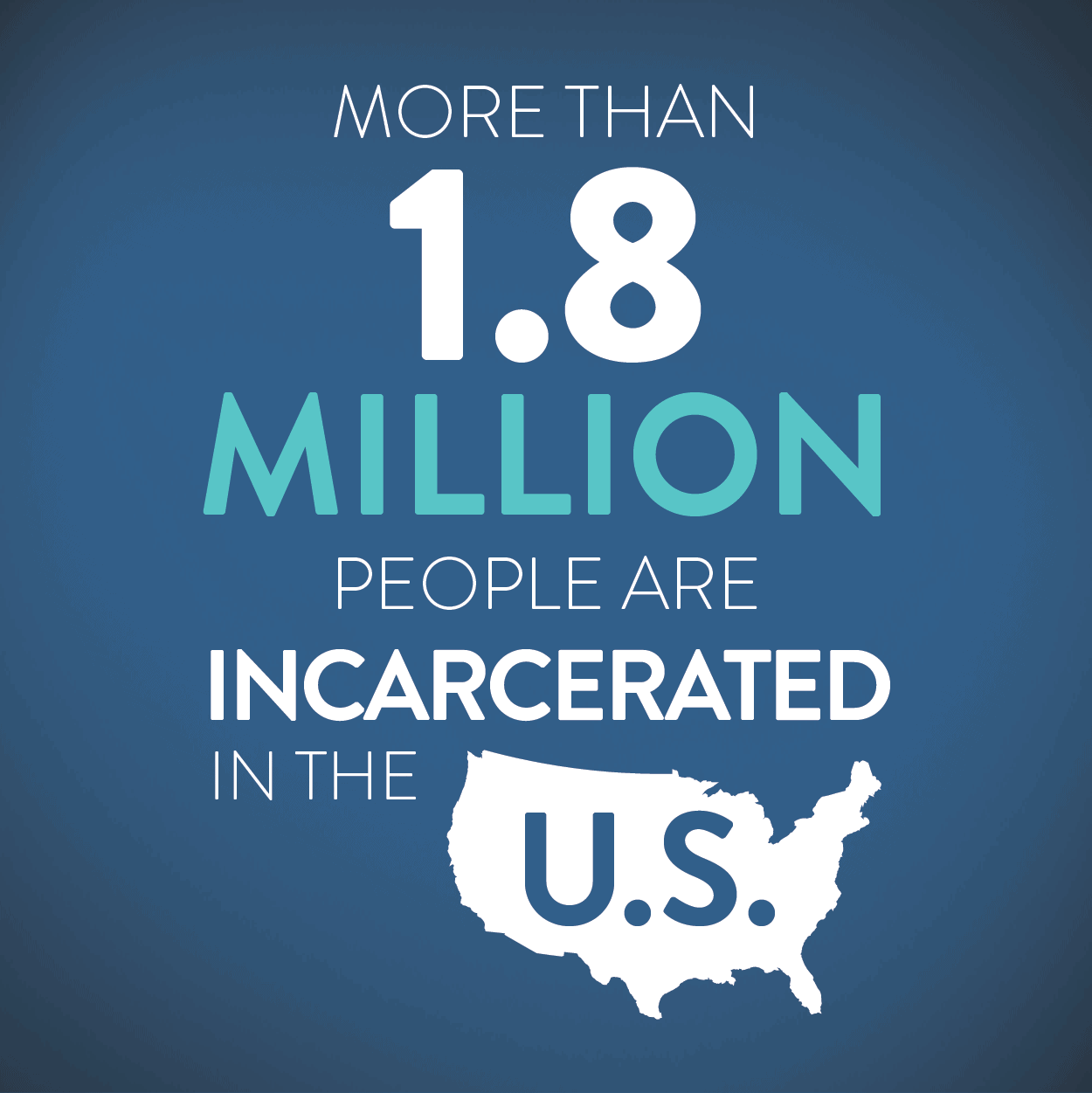 MORE THAN
1.8
MILLION
PEOPLE ARE
INCARCERATED
IN THE
U.S.